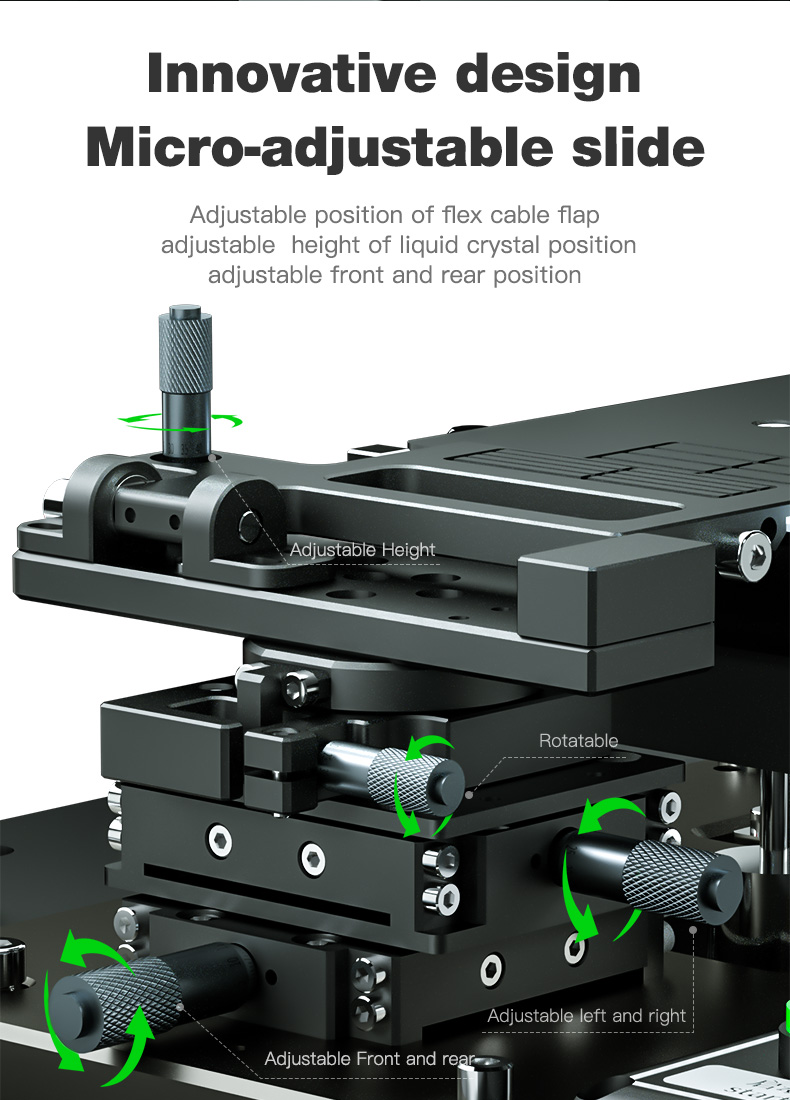 Innovative design
Micro-adjustable slide

Adjustable position of flex cable flap
adjustable height of liquid crystal position
adjustable front and rear position

Adjustable Height

Rotatable

Adjustable left and right

Adjustable Front and rear