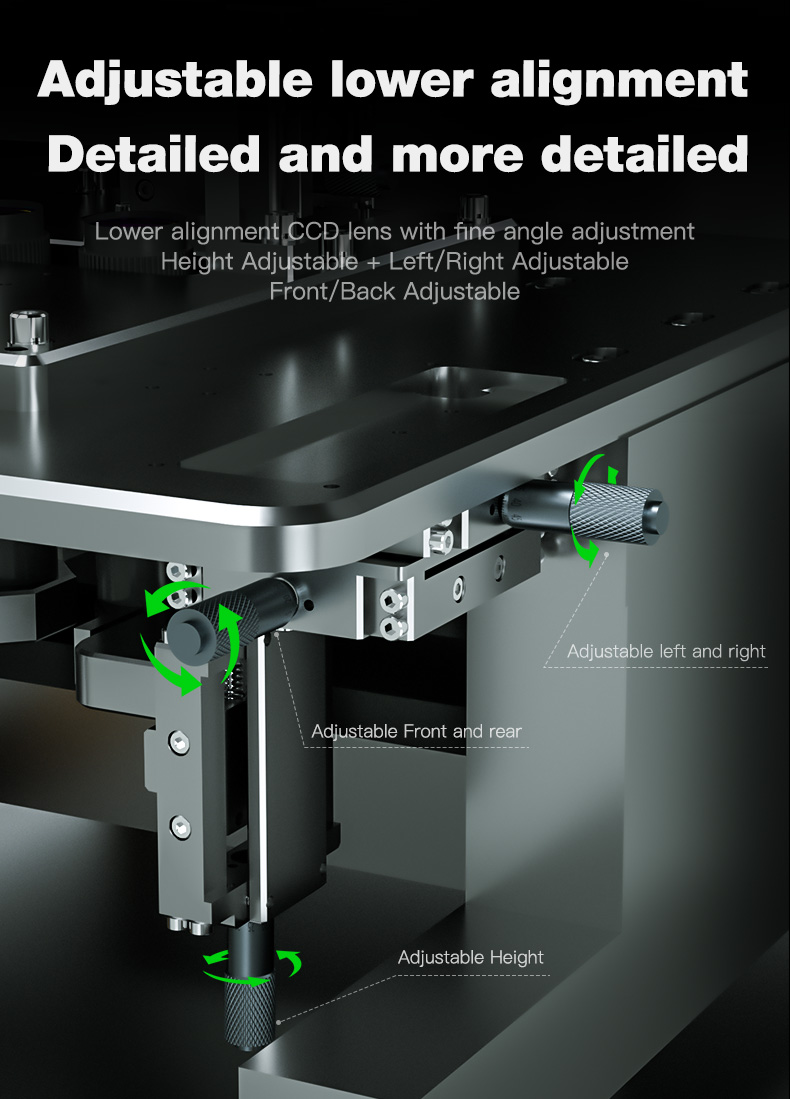 Adjustable lower alignment
Detailed and more detailed

Lower alignment CCD lens with fine angle adjustment
Height Adjustable + Left/Right Adjustable
Front/Back Adjustable

Adjustable left and right

Adjustable Front and rear

Adjustable Height