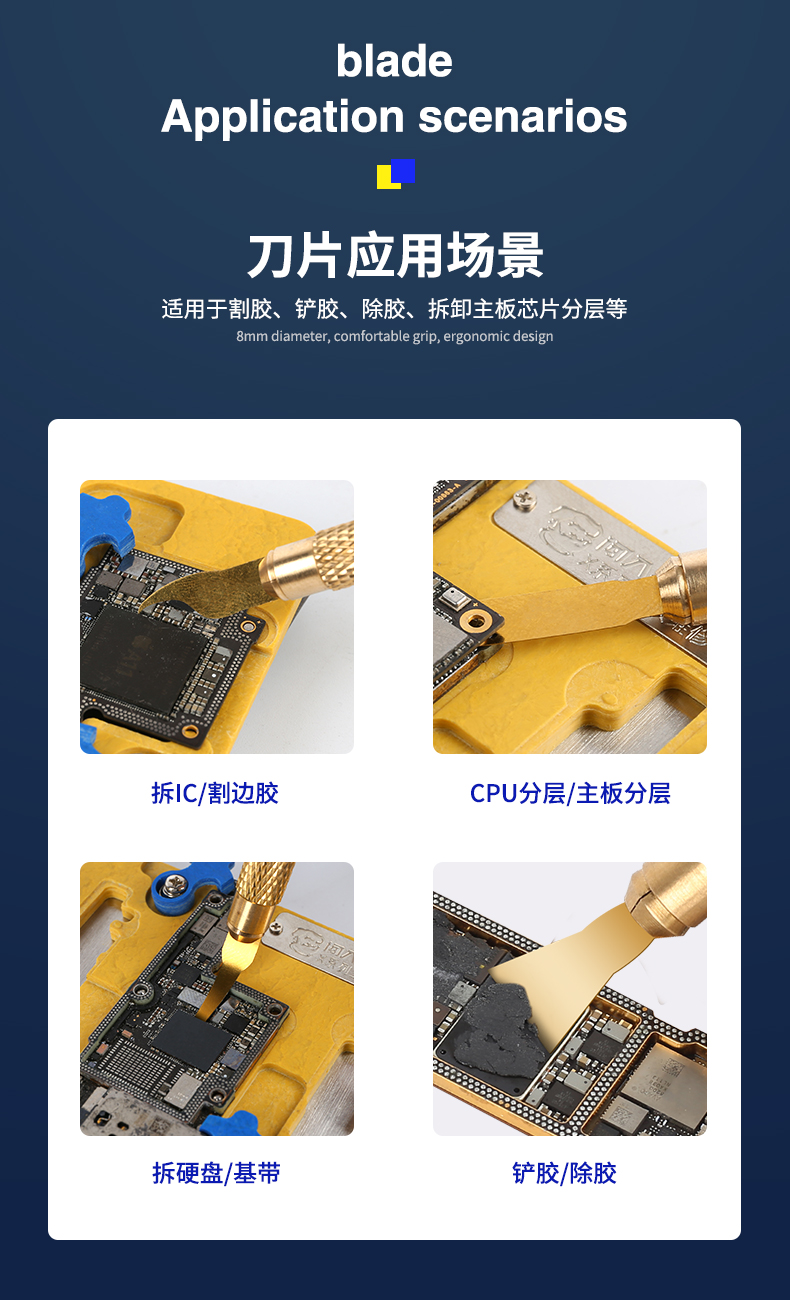 blade
Application scenarios

刀片应用场景

适用于割胶、铲胶、除胶、拆卸主板芯片分层等

8mm diameter, comfortable grip, ergonomic design

拆IC/割边胶

CPU分层/主板分层

拆硬盘/基带

铲胶/除胶