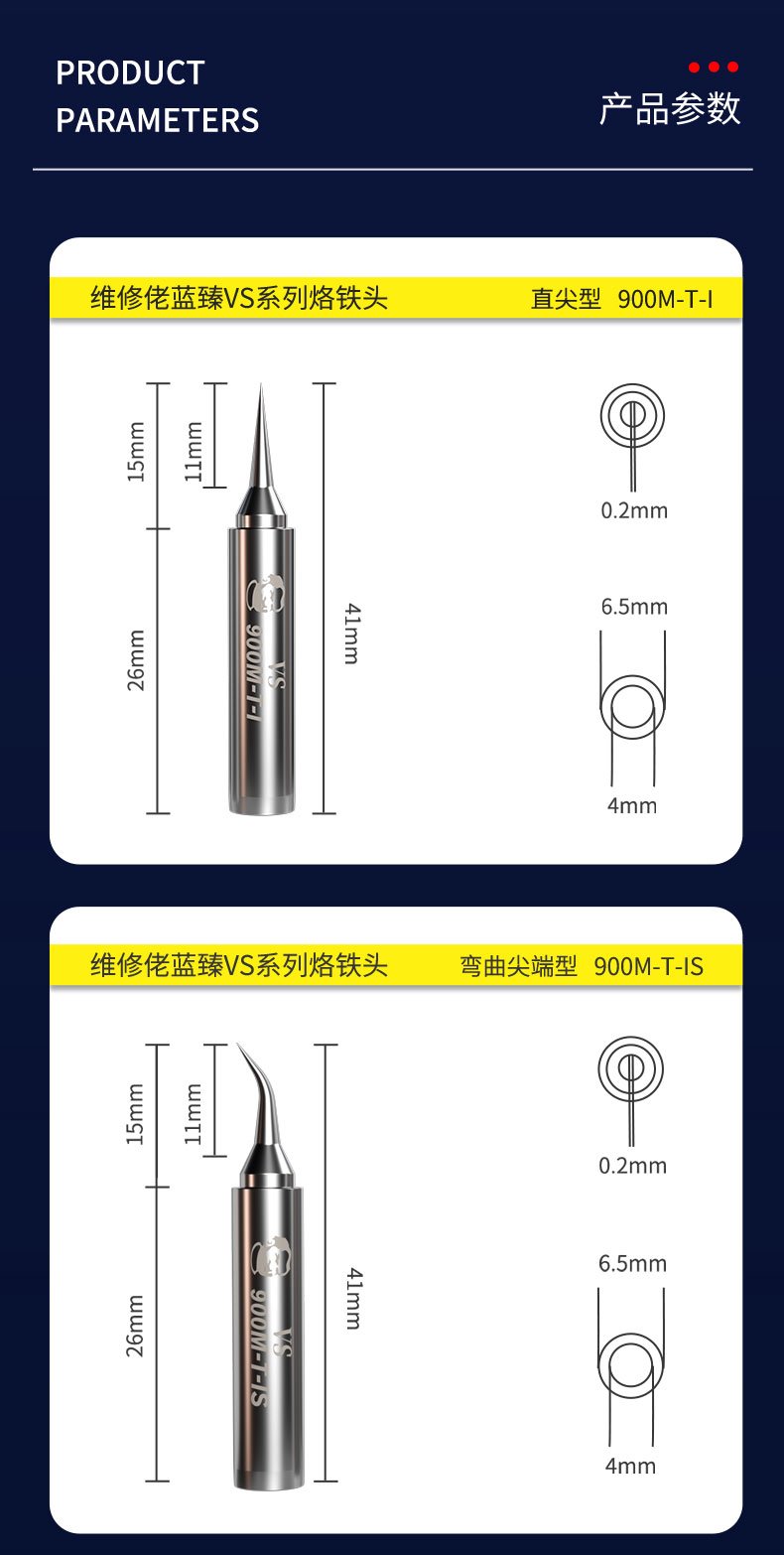 PRODUCT
PARAMETERS

产品参数

维修佬蓝臻VS系列烙铁头

直尖型 900M-T-I

15mm

11mm

26mm

41mm

VS
900M-T-I

0.2mm

6.5mm

4mm

维修佬蓝臻VS系列烙铁头

弯曲尖端型 900M-T-IS

15mm

11mm

26mm

41mm

VS
900M-T-IS

0.2mm

6.5mm

4mm